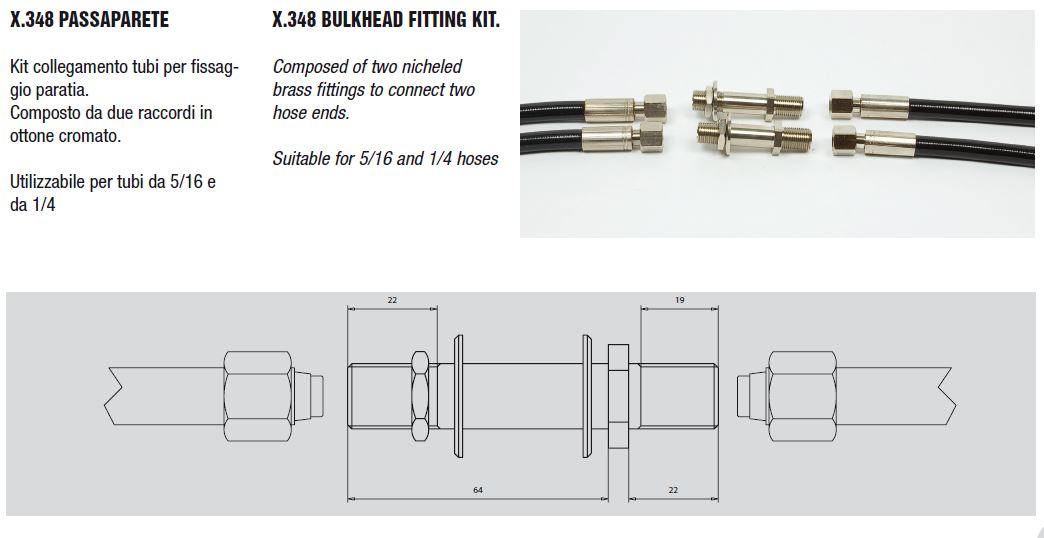 X.348 PASSAPARETE

Kit collegamento tubi per fissaggio paratia.
Composto da due raccordi in ottone cromato.

Utilizzabile per tubi da 5/16 e da 1/4

X.348 BULKHEAD FITTING KIT.

Composed of two nicheled brass fittings to connect two hose ends.

Suitable for 5/16 and 1/4 hoses

22

19

64

22